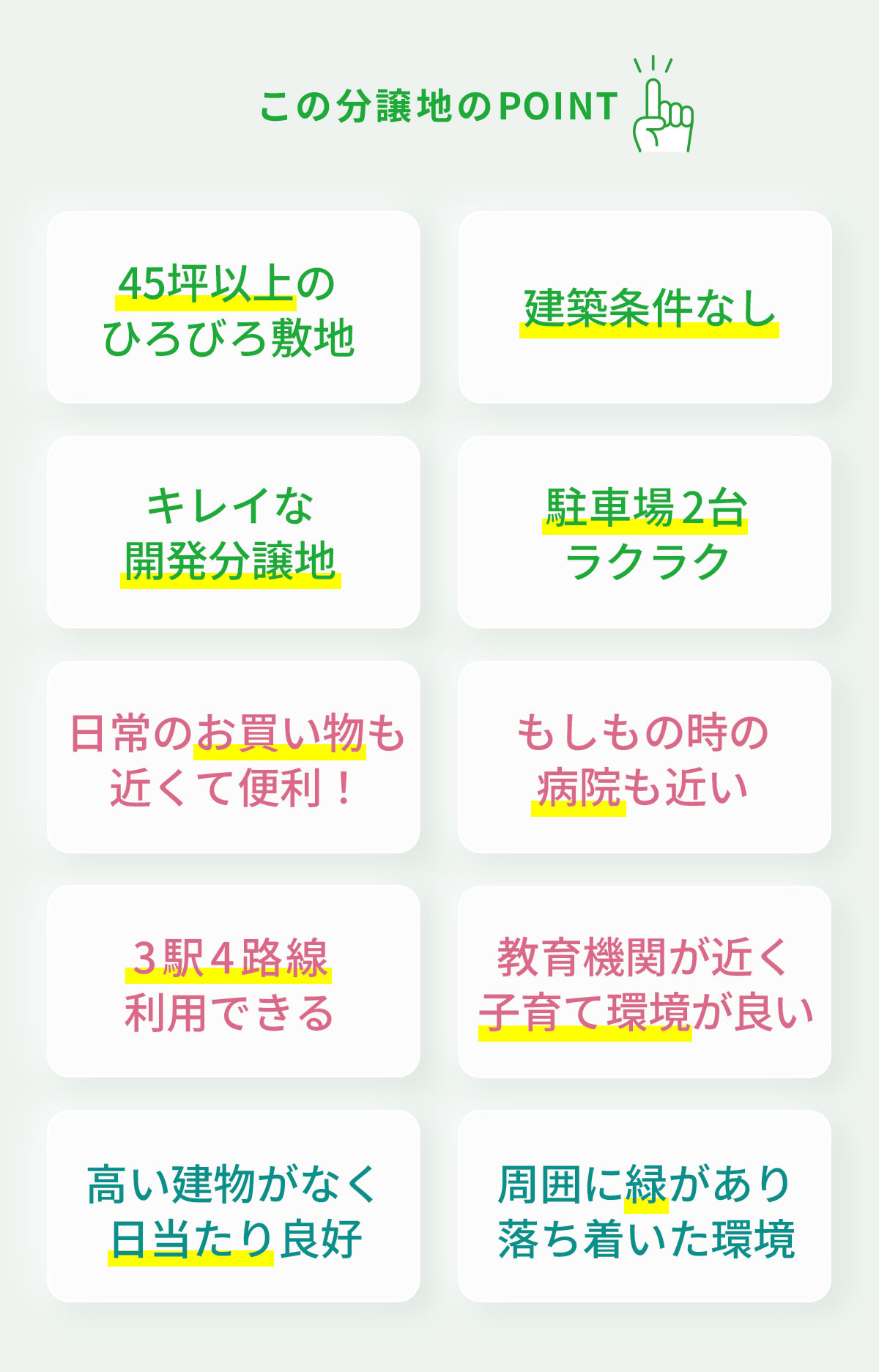 この分譲地のPOINT

45坪以上の
ひろびろ敷地

建築条件なし

キレイな
開発分譲地

駐車場2台
ラクラク

日常のお買い物も
近くて便利！

もしもの時の
病院も近い

3駅4路線
利用できる

教育機関が近く
子育て環境が良い

高い建物がなく
日当たり良好

周囲に緑があり
落ち着いた環境